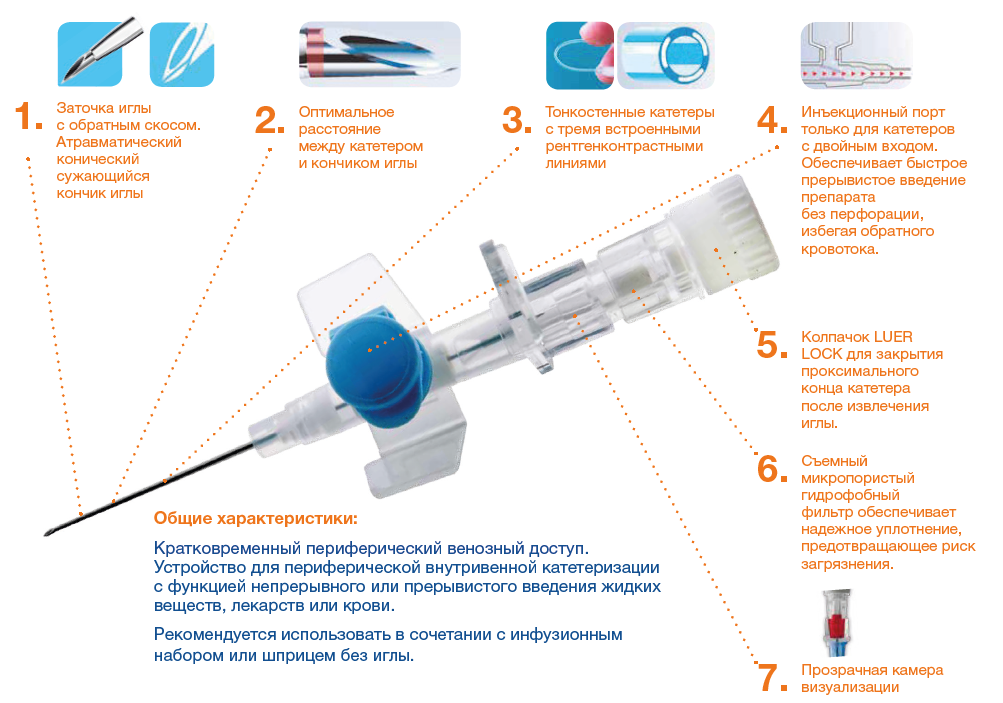 1. Заточка иглы с обратным скосом. Атравматический конический сужающийся кончик иглы

2. Оптимальное расстояние между катетером и кончиком иглы

3. Тонкостенные катетеры с тремя встроенными рентгенконтрастными линиями

4. Инъекционный порт только для катетеров с двойным входом. Обеспечивает быстрое прерывистое введение препарата без перфорации, избегая обратного кровотока.

5. Колпачок LUER LOCK для закрытия проксимального конца катетера после извлечения иглы.

6. Съемный микропористый гидрофобный фильтр обеспечивает надежное уплотнение, предотвращающее риск загрязнения.

7. Прозрачная камера визуализации

Общие характеристики:

Кратковременный периферический венозный доступ. Устройство для периферической внутривенной катетеризации с функцией непрерывного или прерывистого введения жидких веществ, лекарств или крови.

Рекомендуется использовать в сочетании с инфузионным набором или шприцем без иглы.